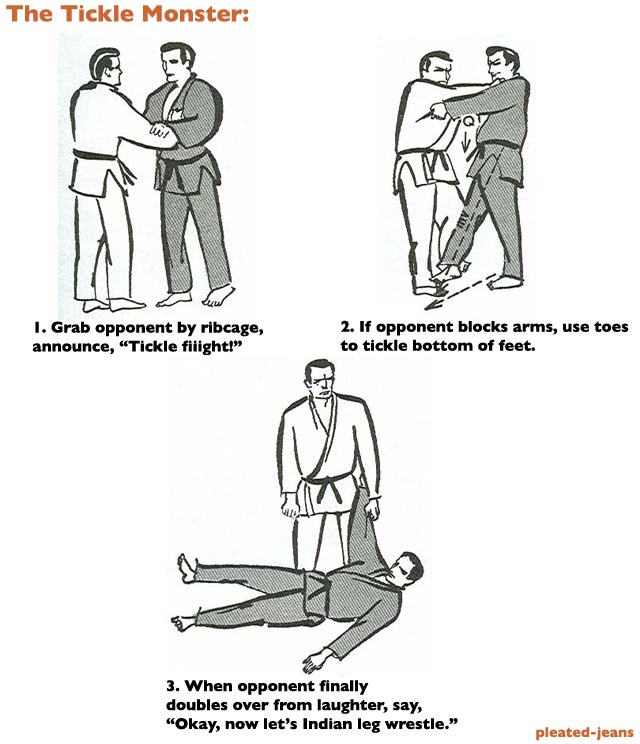 The Tickle Monster:

1. Grab opponent by ribcage, announce, "Tickle fiiight!"

2. If opponent blocks arms, use toes to tickle bottom of feet.

3. When opponent finally doubles over from laughter, say, "Okay, now let's Indian leg wrestle."

pleated-jeans